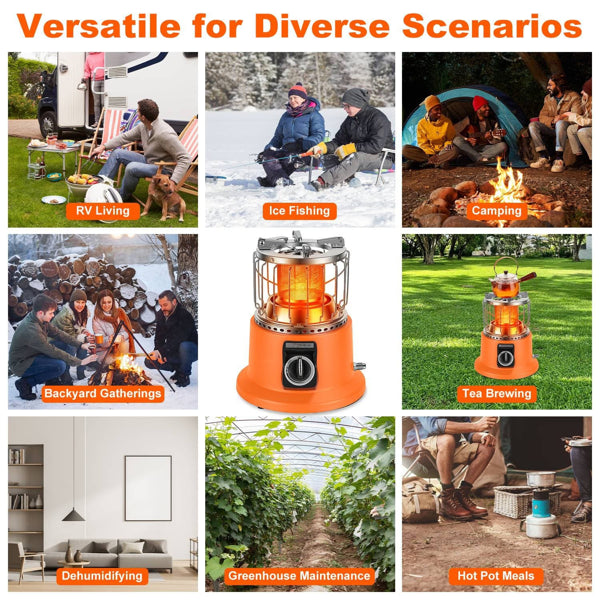 Versatile for Diverse Scenarios

RV Living

Ice Fishing

Camping

Backyard Gatherings

Tea Brewing

Dehumidifying

Greenhouse Maintenance

Hot Pot Meals